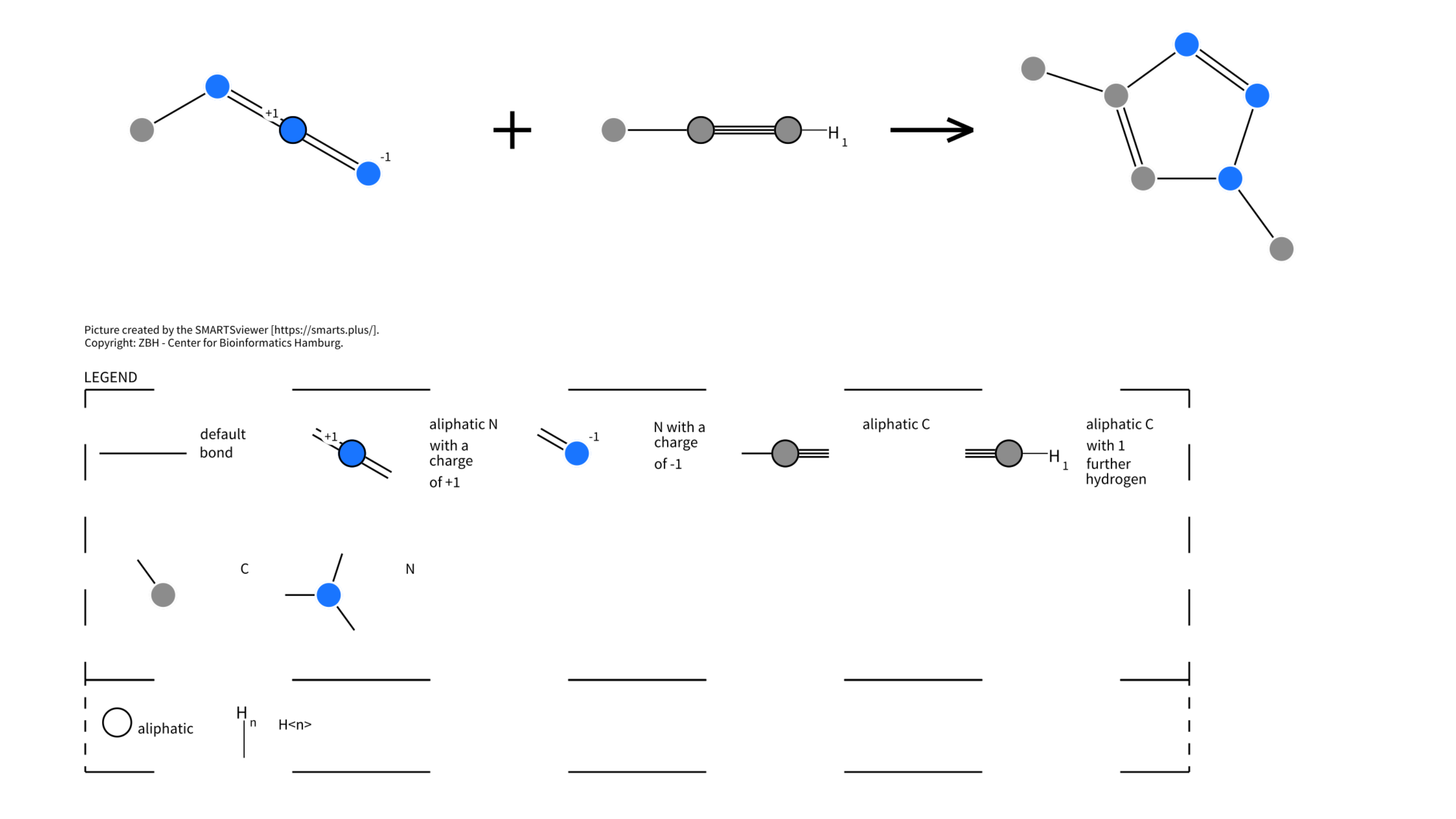 +1

-1

+

$H_1$

→

Picture created by the SMARTSviewer [https://smarts.plus/].
Copyright: ZBH - Center for Bioinformatics Hamburg.

LEGEND

default bond

+1

aliphatic N with a charge of +1

-1

N with a charge of -1

aliphatic C

$H_1$

aliphatic C with 1 further hydrogen

C

N

aliphatic

$H_n$

H<n>